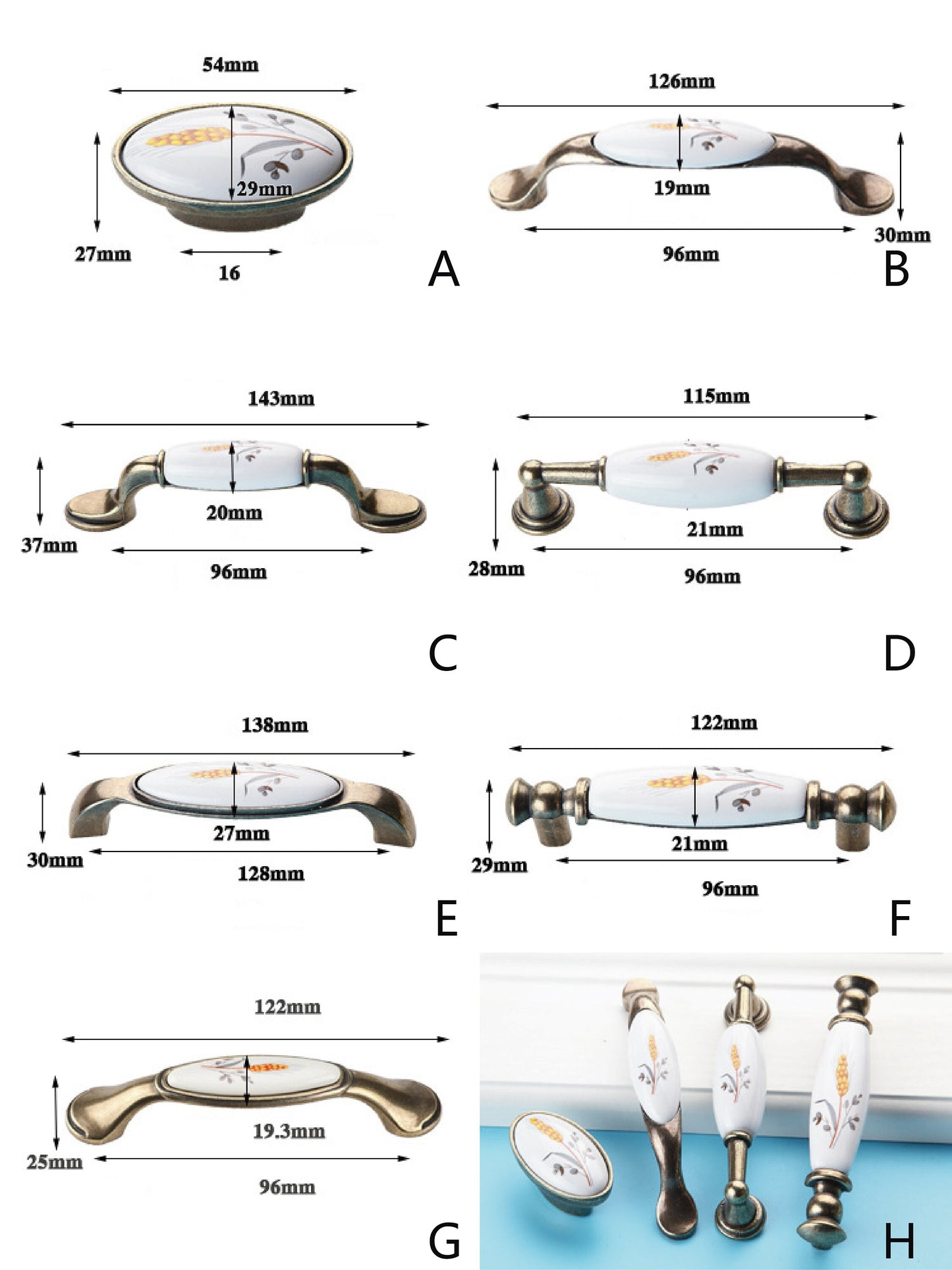 54mm
29mm
27mm
16
A

126mm
19mm
30mm
96mm
B

143mm
20mm
37mm
96mm
C

115mm
21mm
28mm
96mm
D

138mm
27mm
30mm
128mm
E

122mm
21mm
29mm
96mm
F

122mm
19.3mm
25mm
96mm
G

H