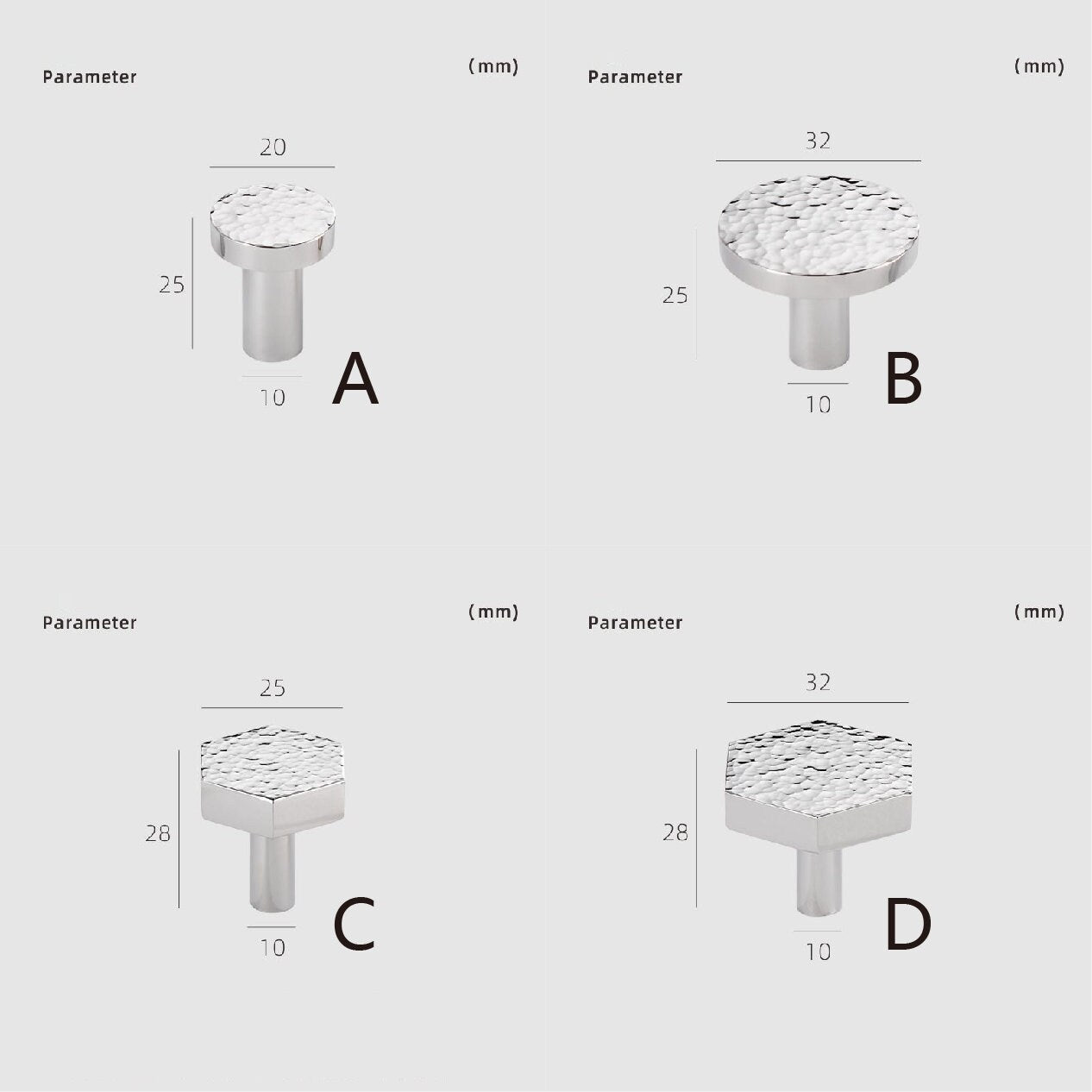 Parameter (mm)

20

25

10

A

Parameter (mm)

32

25

10

B

Parameter (mm)

25

28

10

C

Parameter (mm)

32

28

10

D